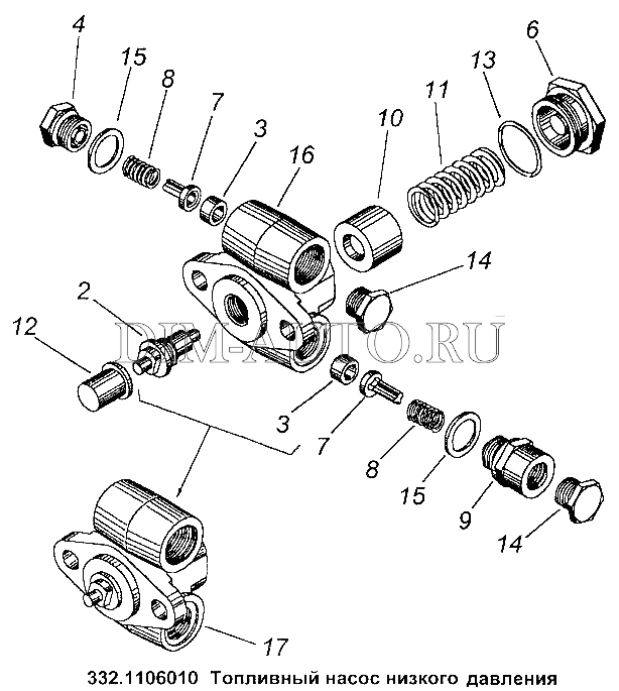 4
15
8
7
3
16
10
11
13
6
14
2
12
DIM-AUTO.RU
3
7
8
15
9
14
17
332.1106010 Топливный насос низкого давления